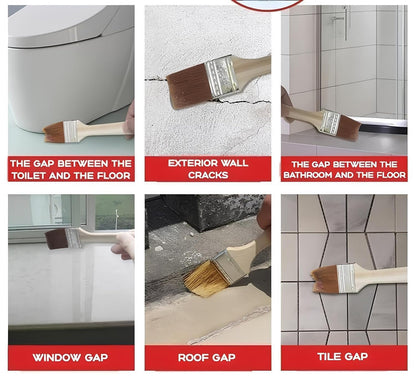 THE GAP BETWEEN THE TOILET AND THE FLOOR

EXTERIOR WALL CRACKS

THE GAP BETWEEN THE BATHROOM AND THE FLOOR

WINDOW GAP

ROOF GAP

TILE GAP